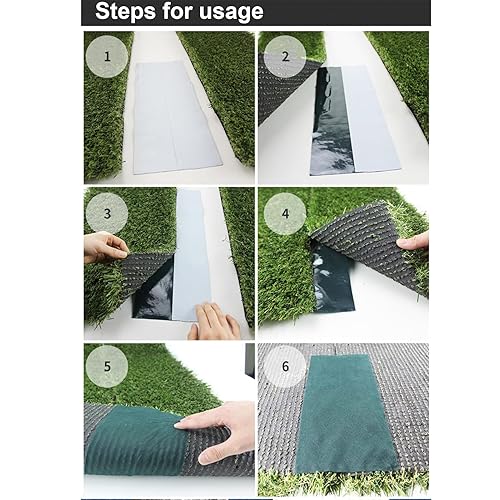 Steps for usage

1

2

3

4

5

6