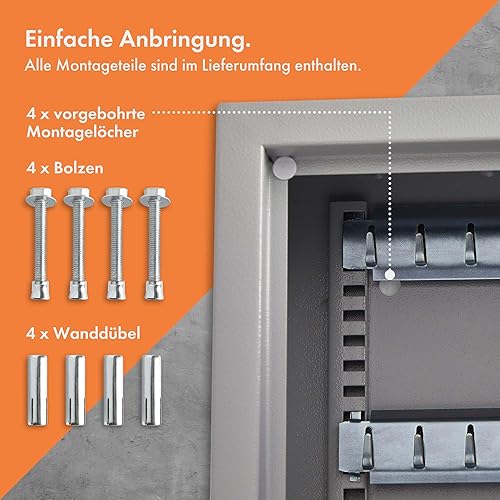 Einfache Anbringung.
Alle Montageteile sind im Lieferumfang enthalten.

4 x vorgebohrte Montagelöcher

4 x Bolzen

4 x Wanddübel