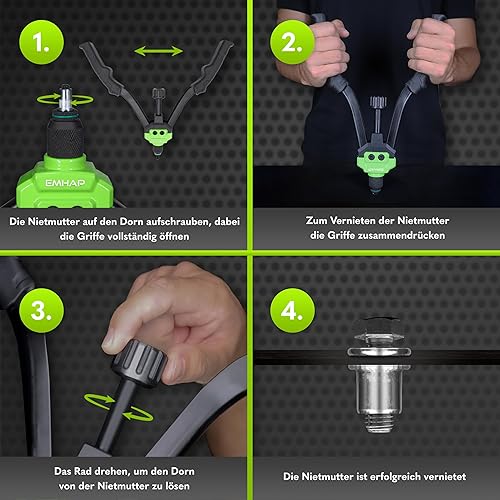 1.

EMHAP

Die Nietmutter auf den Dorn aufschrauben, dabei die Griffe vollständig öffnen

2.

Zum Vernieten der Nietmutter die Griffe zusammendrücken

3.

Das Rad drehen, um den Dorn von der Nietmutter zu lösen

4.

Die Nietmutter ist erfolgreich vernietet