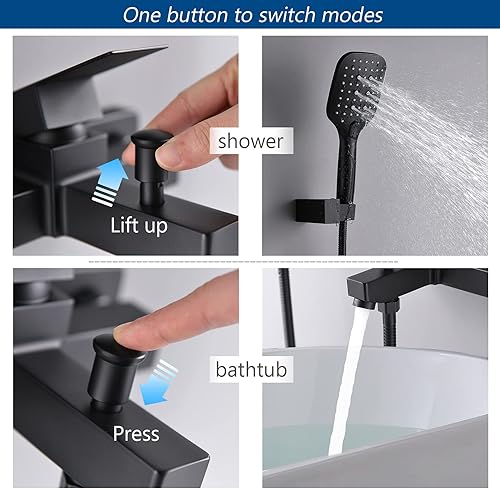 One button to switch modes

Lift up

shower

Press

bathtub