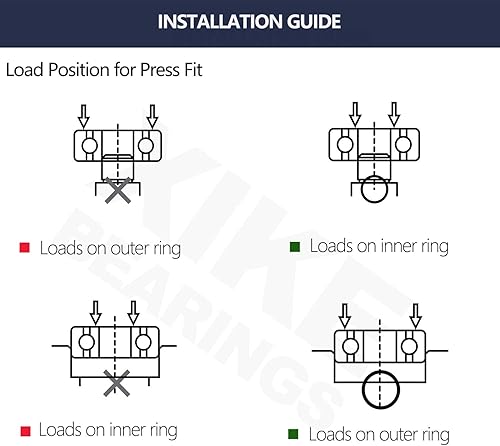 INSTALLATION GUIDE

Load Position for Press Fit

Loads on outer ring

Loads on inner ring

Loads on inner ring

Loads on outer ring

XIKE BEARINGS