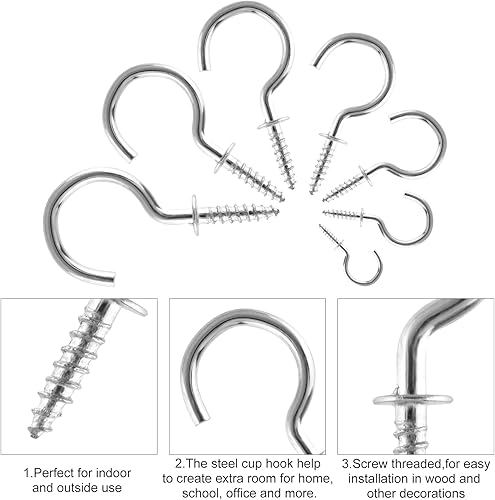 1.Perfect for indoor and outside use

2.The steel cup hook help to create extra room for home, school, office and more.

3.Screw threaded,for easy installation in wood and other decorations