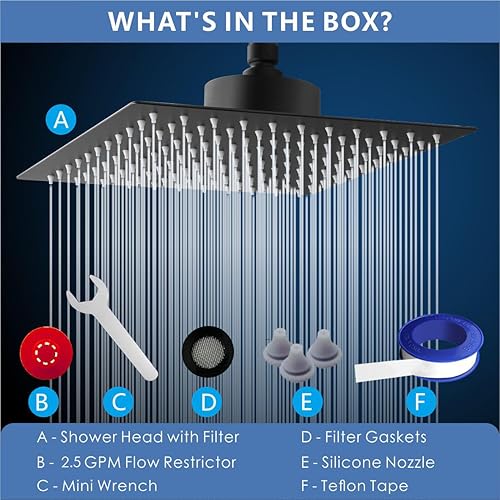 WHAT'S IN THE BOX?

A

B

C

D

E

F

A - Shower Head with Filter
B - 2.5 GPM Flow Restrictor
C - Mini Wrench

D - Filter Gaskets
E - Silicone Nozzle
F - Teflon Tape