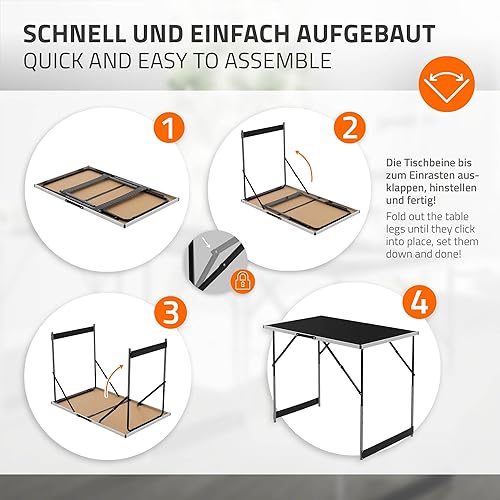 SCHNELL UND EINFACH AUFGEBAUT
QUICK AND EASY TO ASSEMBLE

1

2

Die Tischbeine bis zum Einrasten ausklappen, hinstellen und fertig!

Fold out the table legs until they click into place, set them down and done!

3

4