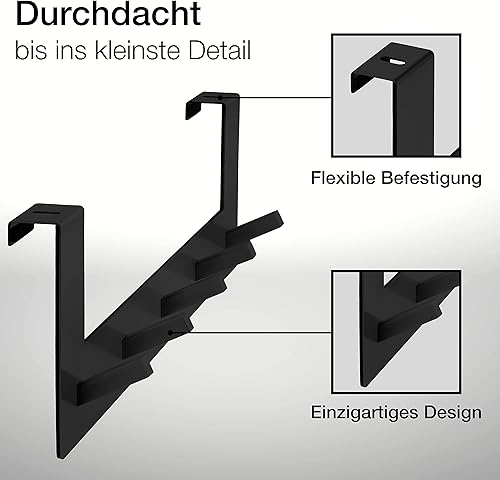 Durchdacht
bis ins kleinste Detail

Flexible Befestigung

Einzigartiges Design