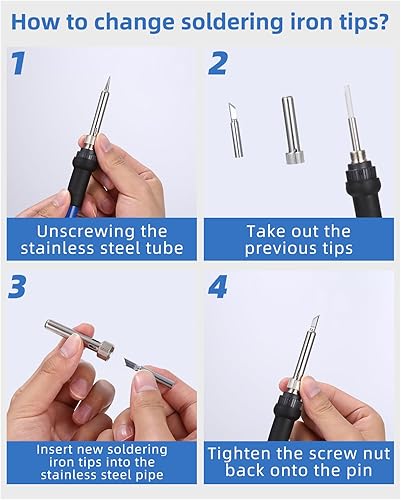 How to change soldering iron tips?

1

Unscrewing the stainless steel tube

2

Take out the previous tips

3

Insert new soldering iron tips into the stainless steel pipe

4

Tighten the screw nut back onto the pin