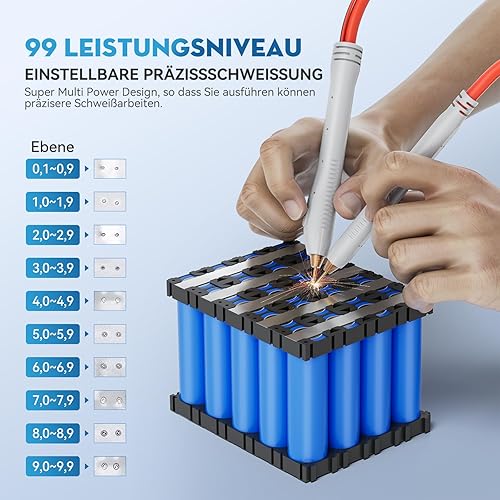 99 LEISTUNGSNIVEAU

EINSTELLBARE PRÄZISSSCHWEISSUNG

Super Multi Power Design, so dass Sie ausführen können präzisere Schweißarbeiten.

Ebene

0,1~0,9

1,0~1,9

2,0~2,9

3,0~3,9

4,0~4,9

5,0~5,9

6,0~6,9

7,0~7,9

8,0~8,9

9,0~9,9