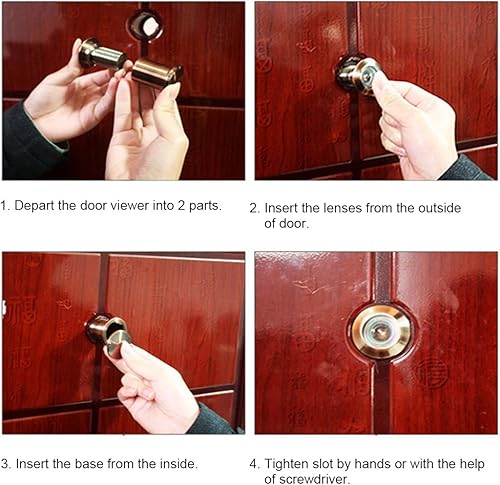 1. Depart the door viewer into 2 parts.

2. Insert the lenses from the outside of door.

3. Insert the base from the inside.

4. Tighten slot by hands or with the help of screwdriver.