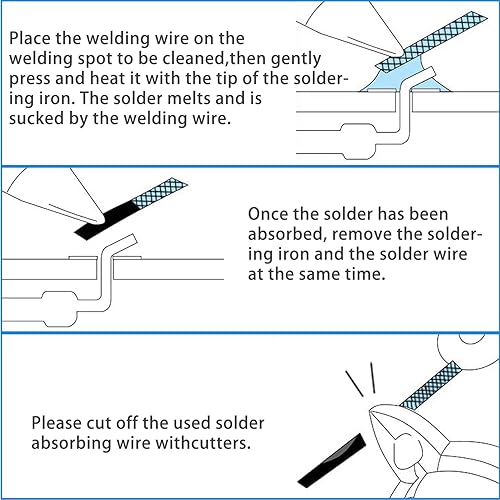 Place the welding wire on the welding spot to be cleaned,then gently press and heat it with the tip of the soldering iron. The solder melts and is sucked by the welding wire.

Once the solder has been absorbed, remove the soldering iron and the solder wire at the same time.

Please cut off the used solder absorbing wire withcutters.