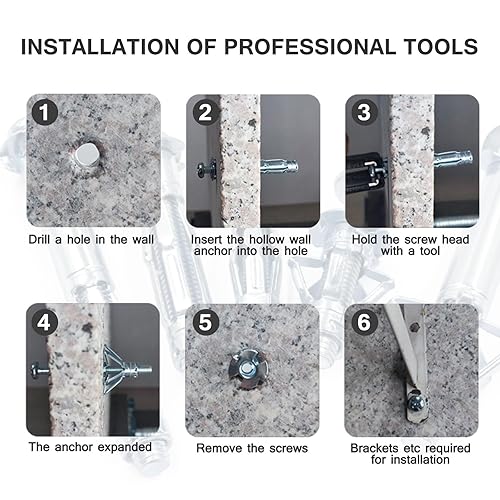 INSTALLATION OF PROFESSIONAL TOOLS

1
Drill a hole in the wall

2
Insert the hollow wall anchor into the hole

3
Hold the screw head with a tool

4
The anchor expanded

5
Remove the screws

6
Brackets etc required for installation