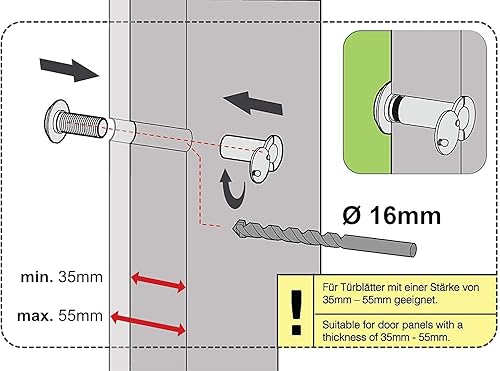 Ø 16mm

min. 35mm

max. 55mm

!

Für Türblätter mit einer Stärke von 35mm – 55mm geeignet.

Suitable for door panels with a thickness of 35mm - 55mm.