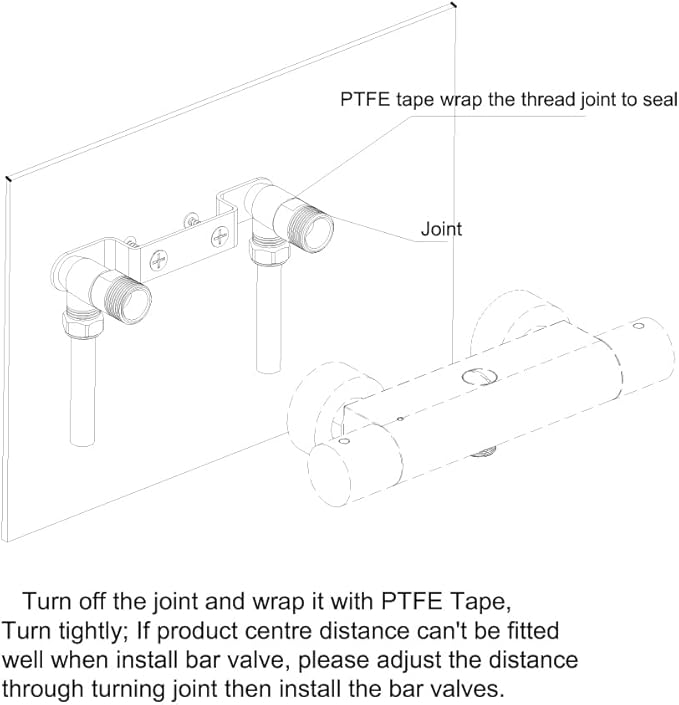 PTFE tape wrap the thread joint to seal

Joint

Turn off the joint and wrap it with PTFE Tape, Turn tightly; If product centre distance can't be fitted well when install bar valve, please adjust the distance through turning joint then install the bar valves.