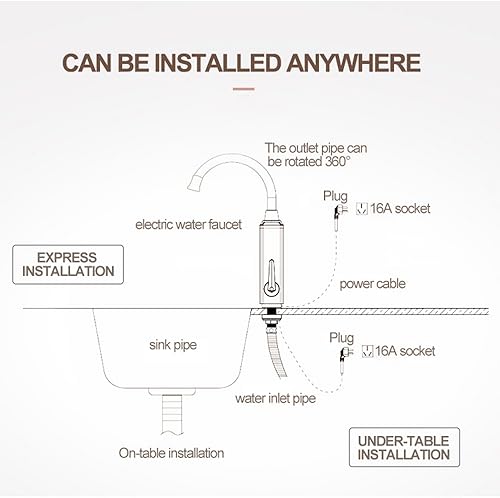 CAN BE INSTALLED ANYWHERE

The outlet pipe can be rotated 360°

Plug

16A socket

electric water faucet

EXPRESS INSTALLATION

power cable

sink pipe

Plug

16A socket

water inlet pipe

On-table installation

UNDER-TABLE INSTALLATION