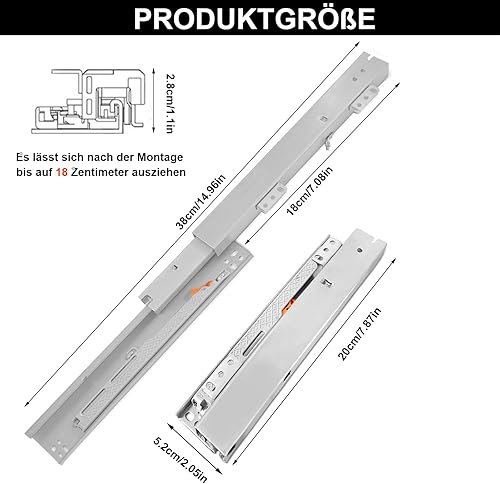 PRODUKTGRÖßE

2.8cm/1.1in

Es lässt sich nach der Montage bis auf 18 Zentimeter ausziehen

38cm/14.96in

18cm/7.08in

20cm/7.87in

5.2cm/2.05in