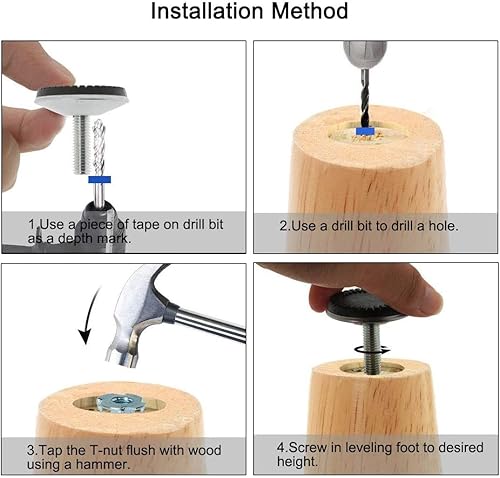 Installation Method

1.Use a piece of tape on drill bit as a depth mark.

2.Use a drill bit to drill a hole.

3.Tap the T-nut flush with wood using a hammer.

4.Screw in leveling foot to desired height.