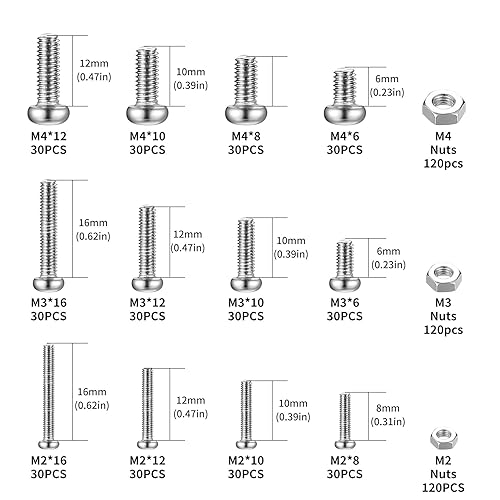 12mm (0.47in)
M4*12
30PCS

10mm (0.39in)
M4*10
30PCS

M4*8
30PCS

6mm (0.23in)
M4*6
30PCS

M4
Nuts
120pcs

16mm (0.62in)
M3*16
30PCS

12mm (0.47in)
M3*12
30PCS

10mm (0.39in)
M3*10
30PCS

6mm (0.23in)
M3*6
30PCS

M3
Nuts
120pcs

16mm (0.62in)
M2*16
30PCS

12mm (0.47in)
M2*12
30PCS

10mm (0.39in)
M2*10
30PCS

8mm (0.31in)
M2*8
30PCS

M2
Nuts
120PCS