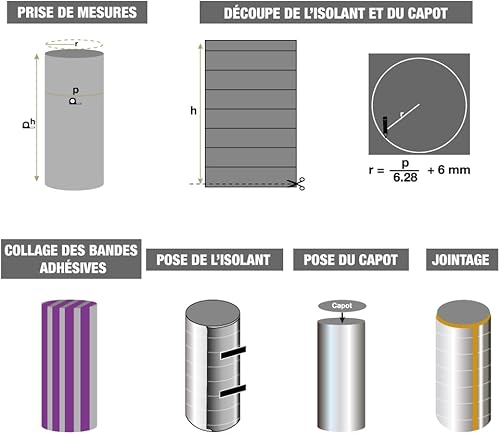 PRISE DE MESURES

r

p

h

DÉCOUPE DE L'ISOLANT ET DU CAPOT

h

r

$r = \frac{p}{6.28} + 6$ mm

COLLAGE DES BANDES ADHÉSIVES

POSE DE L'ISOLANT

POSE DU CAPOT

Capot

JOINTAGE