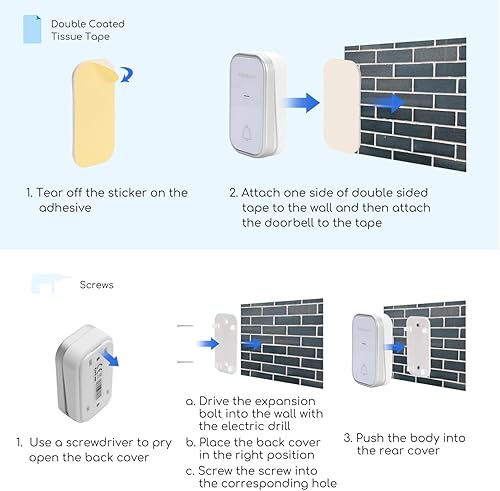 Double Coated Tissue Tape

1. Tear off the sticker on the adhesive

2. Attach one side of double sided tape to the wall and then attach the doorbell to the tape

Screws

1. Use a screwdriver to pry open the back cover

a. Drive the expansion bolt into the wall with the electric drill
b. Place the back cover in the right position
c. Screw the screw into the corresponding hole

3. Push the body into the rear cover