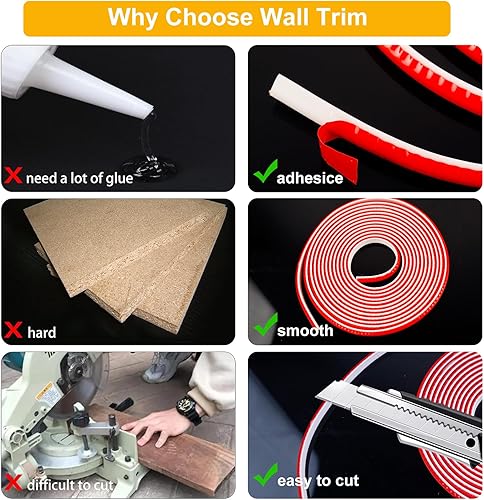 Why Choose Wall Trim

need a lot of glue

adhesice

hard

smooth

difficult to cut

easy to cut