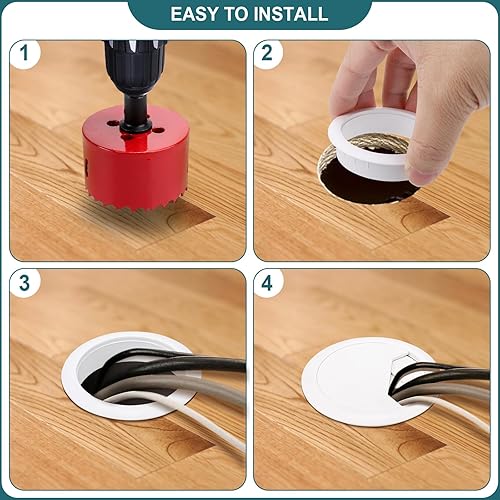 EASY TO INSTALL

1

2

3

4