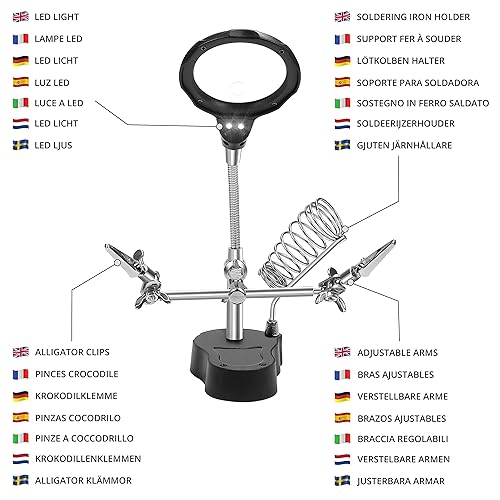 LED LIGHT
LAMPE LED
LED LICHT
LUZ LED
LUCE A LED
LED LICHT
LED LJUS

SOLDERING IRON HOLDER
SUPPORT FER À SOUDER
LÖTKOLBEN HALTER
SOPORTE PARA SOLDADORA
SOSTEGNO IN FERRO SALDATO
SOLDEERIJZERHOUDER
GJUTEN JÄRNHÅLLARE

ALLIGATOR CLIPS
PINCES CROCODILE
KROKODILKLEMME
PINZAS COCODRILO
PINZE A COCCODRILLO
KROKODILLENKLEMMEN
ALLIGATOR KLÄMMOR

ADJUSTABLE ARMS
BRAS AJUSTABLES
VERSTELLBARE ARME
BRAZOS AJUSTABLES
BRACCIA REGOLABILI
VERSTELBARE ARMEN
JUSTERBARA ARMAR