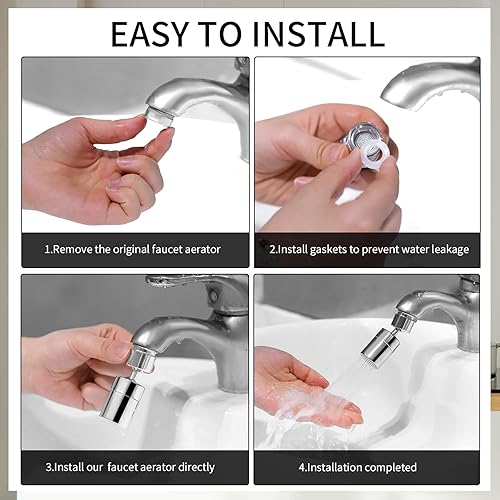 EASY TO INSTALL

1.Remove the original faucet aerator

2.Install gaskets to prevent water leakage

3.Install our faucet aerator directly

4.Installation completed