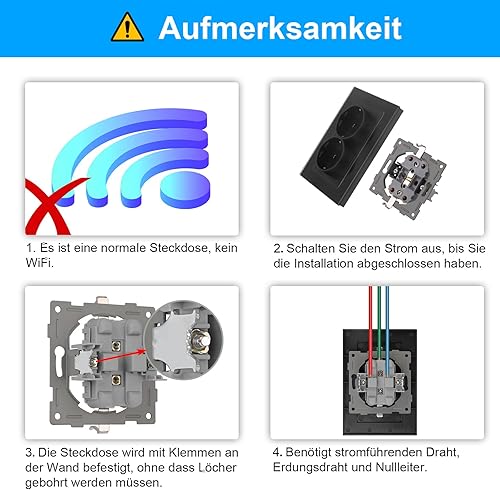 Aufmerksamkeit

1. Es ist eine normale Steckdose, kein WiFi.

2. Schalten Sie den Strom aus, bis Sie die Installation abgeschlossen haben.

3. Die Steckdose wird mit Klemmen an der Wand befestigt, ohne dass Löcher gebohrt werden müssen.

4. Benötigt stromführenden Draht, Erdungsdraht und Nullleiter.