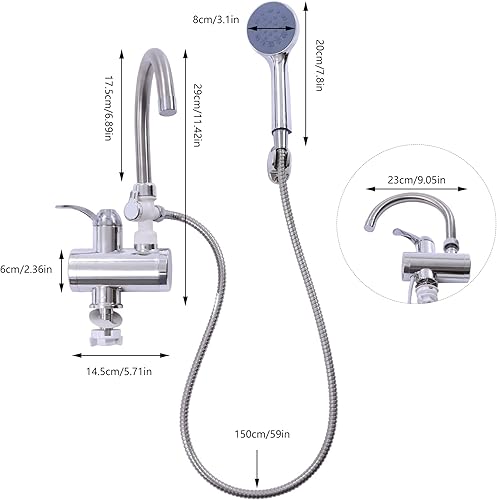 8cm/3.1in

20cm/7.8in

17.5cm/6.89in

29cm/11.42in

23cm/9.05in

6cm/2.36in

14.5cm/5.71in

150cm/59in