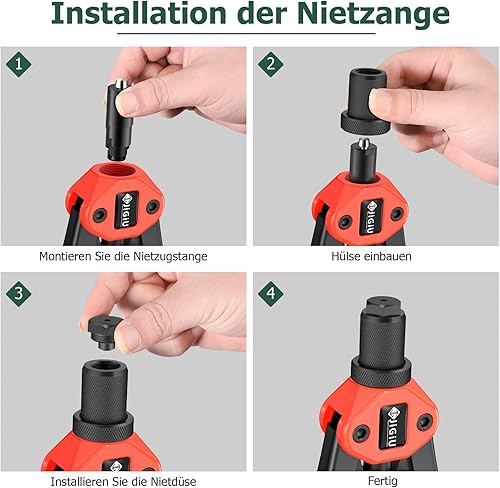 Installation der Nietzange

1

JIGIU

Montieren Sie die Nietzugstange

2

JIGIU

Hülse einbauen

3

Installieren Sie die Nietdüse

4

JIGIU

Fertig