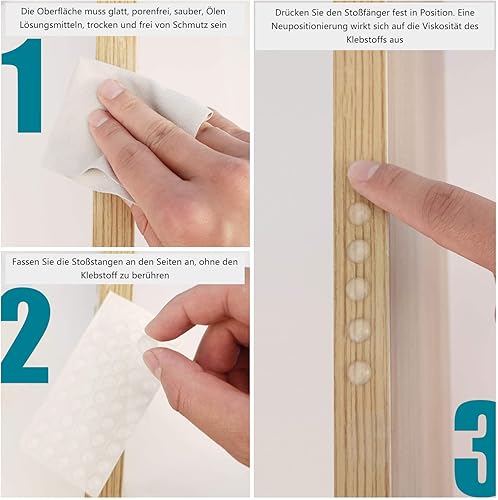 Die Oberfläche muss glatt, porenfrei, sauber, Ölen Lösungsmitteln, trocken und frei von Schmutz sein

1

Fassen Sie die Stoßstangen an den Seiten an, ohne den Klebstoff zu berühren

2

Drücken Sie den Stoßfänger fest in Position. Eine Neupositionierung wirkt sich auf die Viskosität des Klebstoffs aus

3