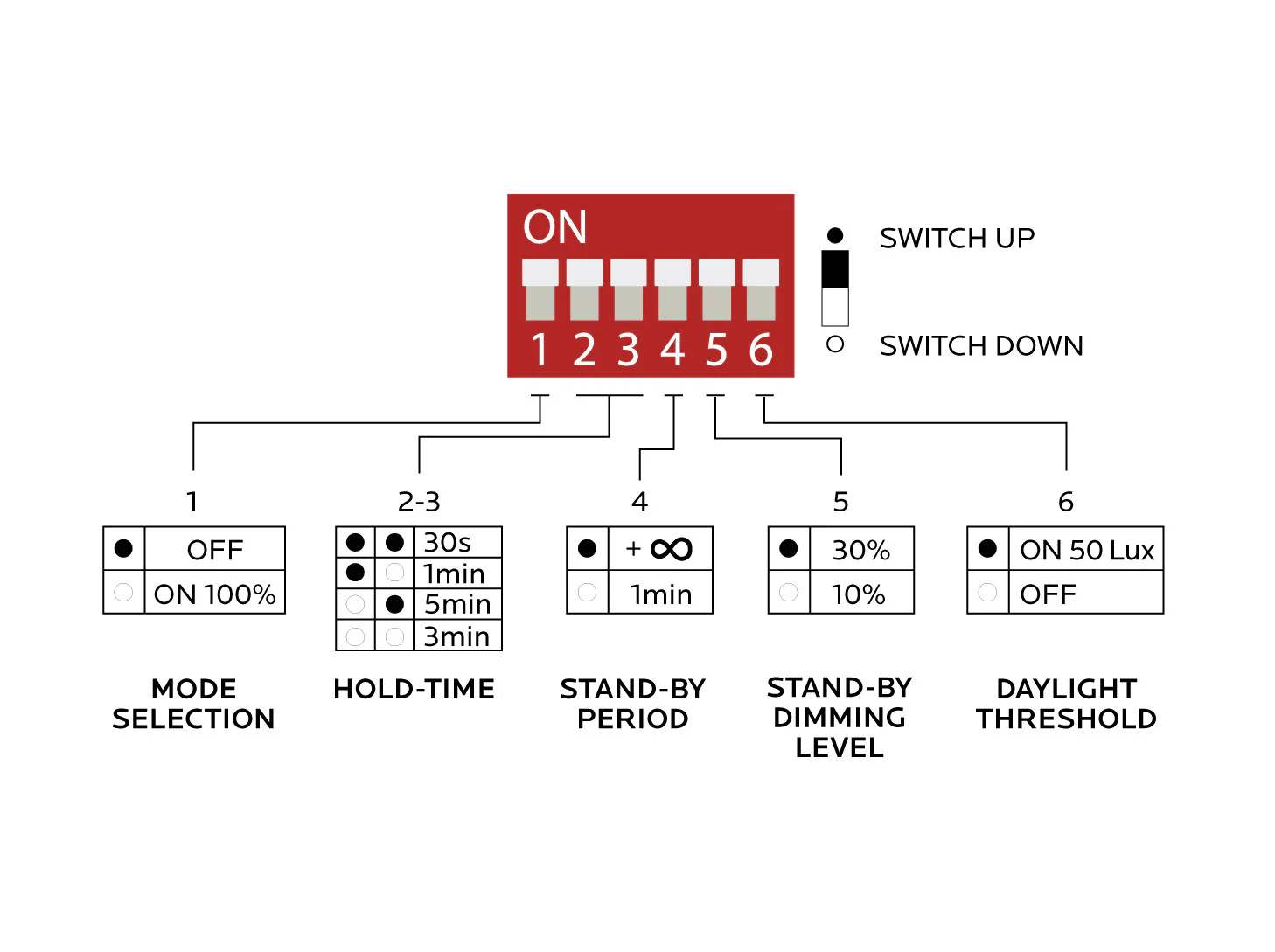 ON
1 2 3 4 5 6

● SWITCH UP
○ SWITCH DOWN

1

| ● | OFF |
|---|---|
| ○ | ON 100% |

MODE SELECTION

2-3

| ● | ● | 30s |
|---|---|---|
| ● | ○ | 1min |
| ○ | ● | 5min |
| ○ | ○ | 3min |

HOLD-TIME

4

| ● | + $\infty$ |
|---|---|
| ○ | 1min |

STAND-BY PERIOD

5

| ● | 30% |
|---|---|
| ○ | 10% |

STAND-BY DIMMING LEVEL

6

| ● | ON 50 Lux |
|---|---|
| ○ | OFF |

DAYLIGHT THRESHOLD