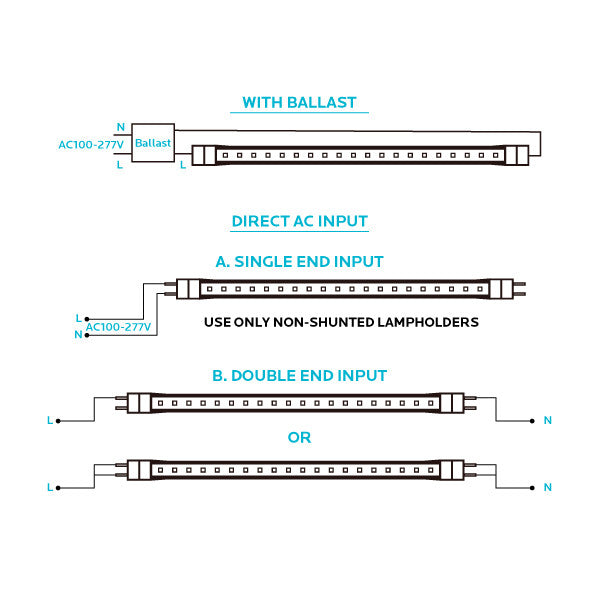 WITH BALLAST

N
AC100-277V
Ballast
L
L

DIRECT AC INPUT

A. SINGLE END INPUT

L
AC100-277V
N
USE ONLY NON-SHUNTED LAMPHOLDERS

B. DOUBLE END INPUT

L
N

OR

L
N