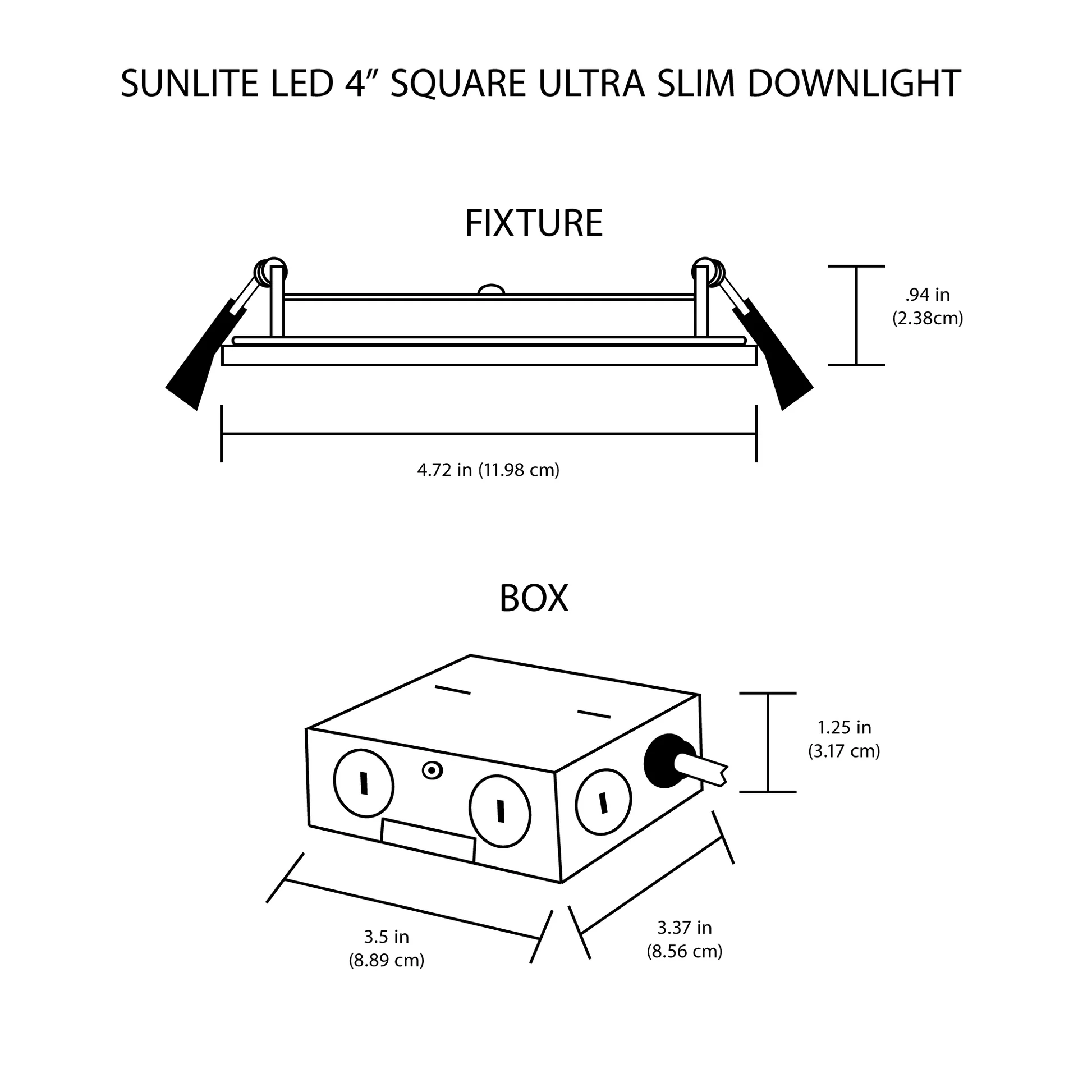 SUNLITE LED 4” SQUARE ULTRA SLIM DOWNLIGHT

FIXTURE

.94 in (2.38cm)

4.72 in (11.98 cm)

BOX

1.25 in (3.17 cm)

3.5 in (8.89 cm)

3.37 in (8.56 cm)