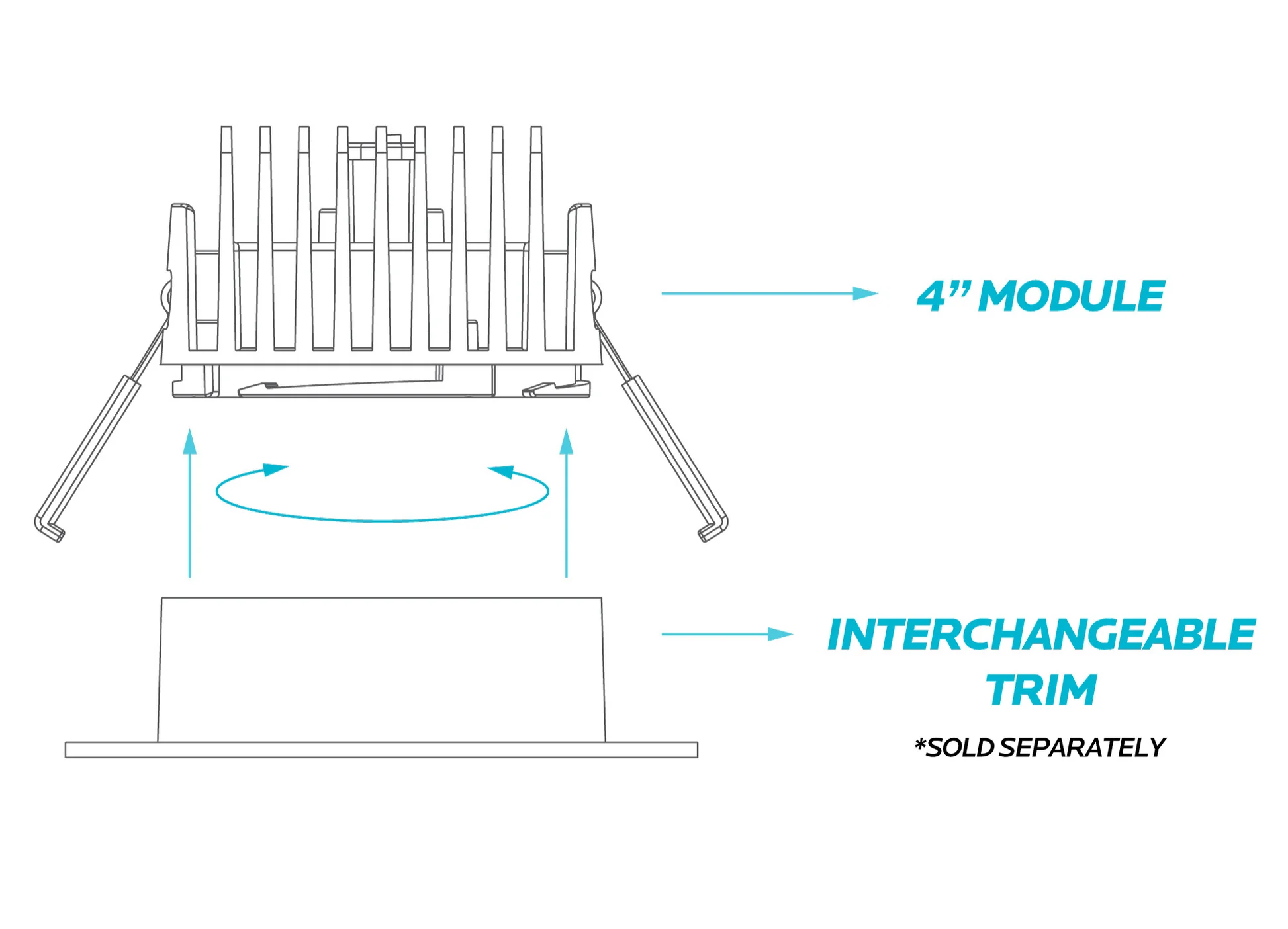 4” MODULE

INTERCHANGEABLE TRIM

*SOLD SEPARATELY