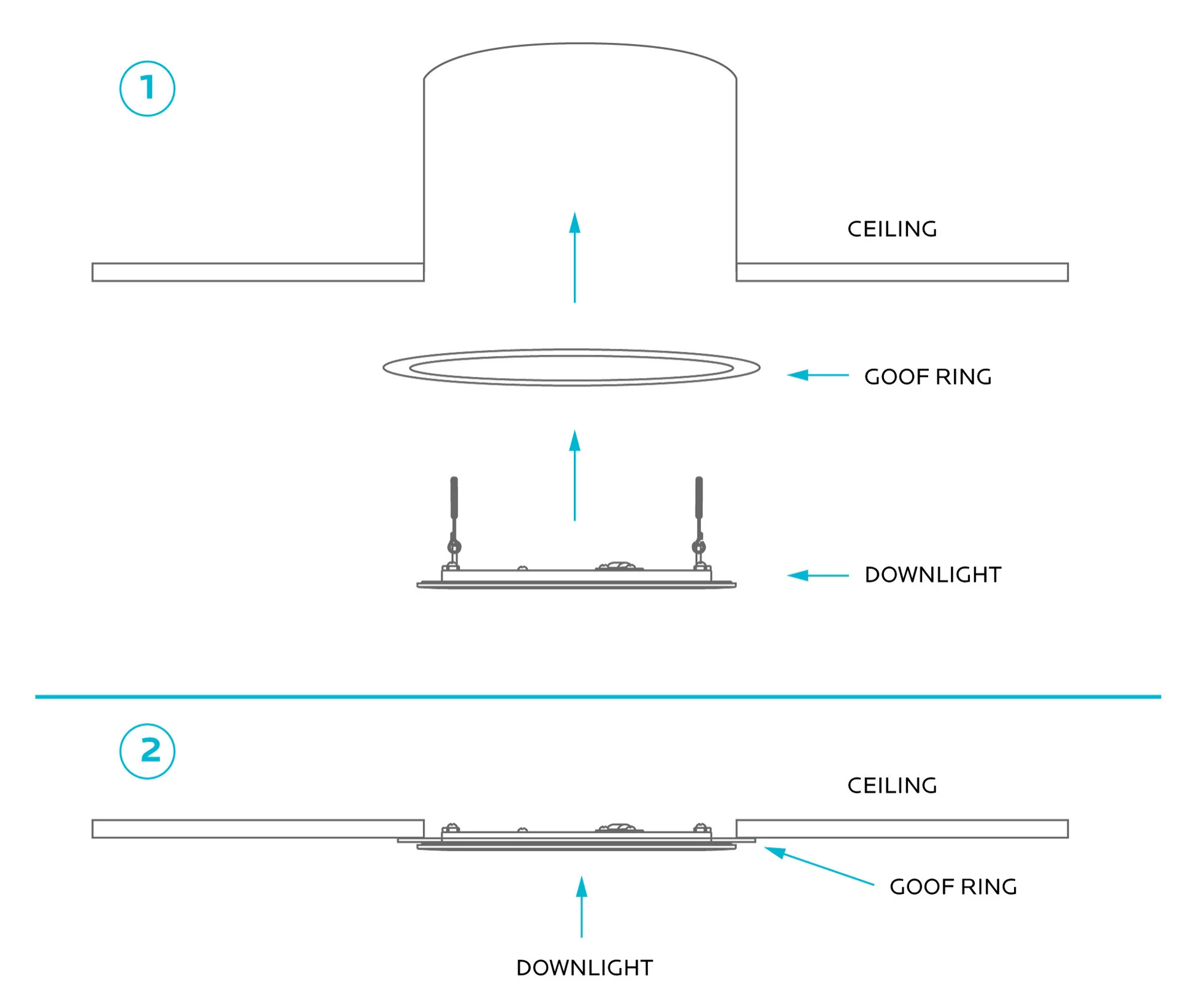 1

CEILING

GOOF RING

DOWNLIGHT

2

CEILING

GOOF RING

DOWNLIGHT